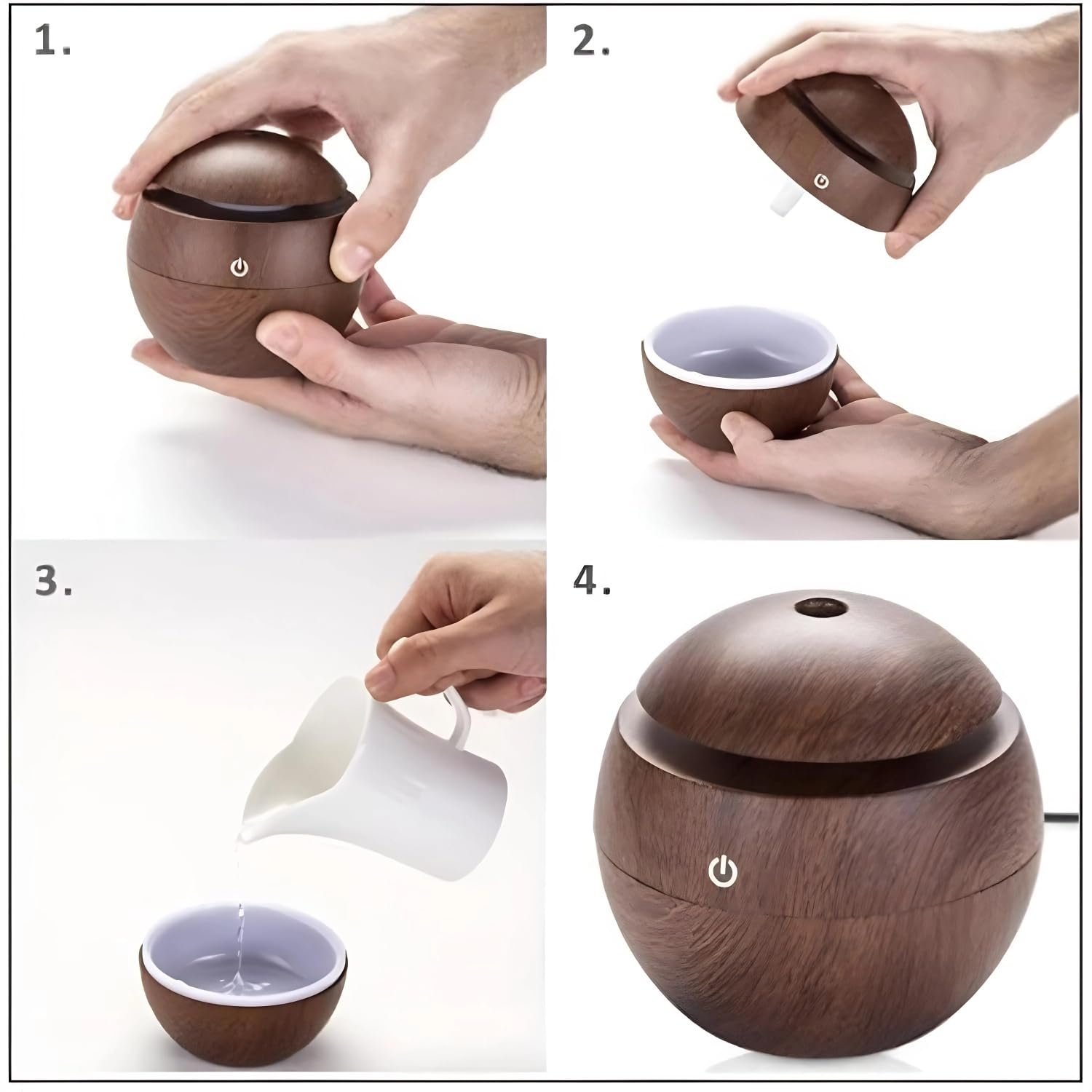 1.

2.

3.

4.